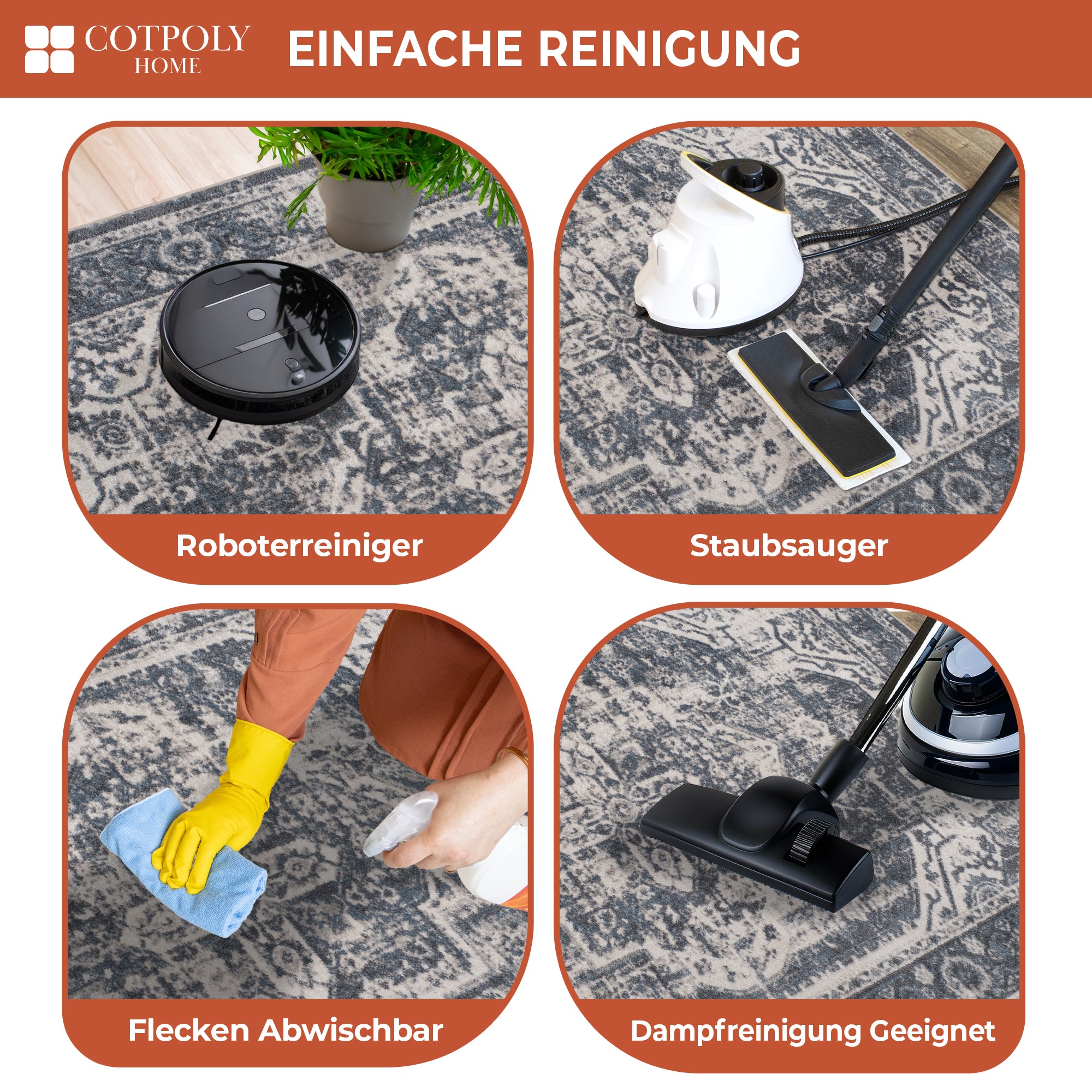 COTPOLY HOME

EINFACHE REINIGUNG

Roboterreiniger

Staubsauger

Flecken Abwischbar

Dampfreinigung Geeignet